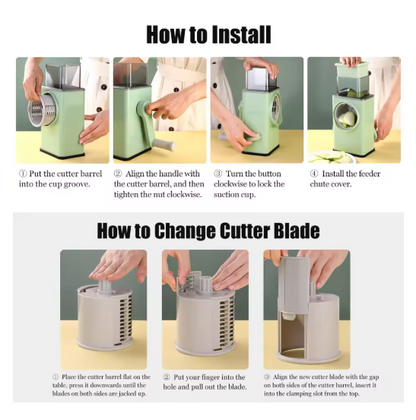 How to Install

① Put the cutter barrel into the cup groove.

② Align the handle with the cutter barrel, and then tighten the nut clockwise.

③ Turn the button clockwise to lock the suction cup.

④ Install the feeder chute cover.

How to Change Cutter Blade

① Place the cutter barrel flat on the table, press it downwards until the blades on both sides are jacked up.

② Put your finger into the hole and pull out the blade.

③ Align the new cutter blade with the gap on both sides of the cutter barrel, insert it into the clamping slot from the top.