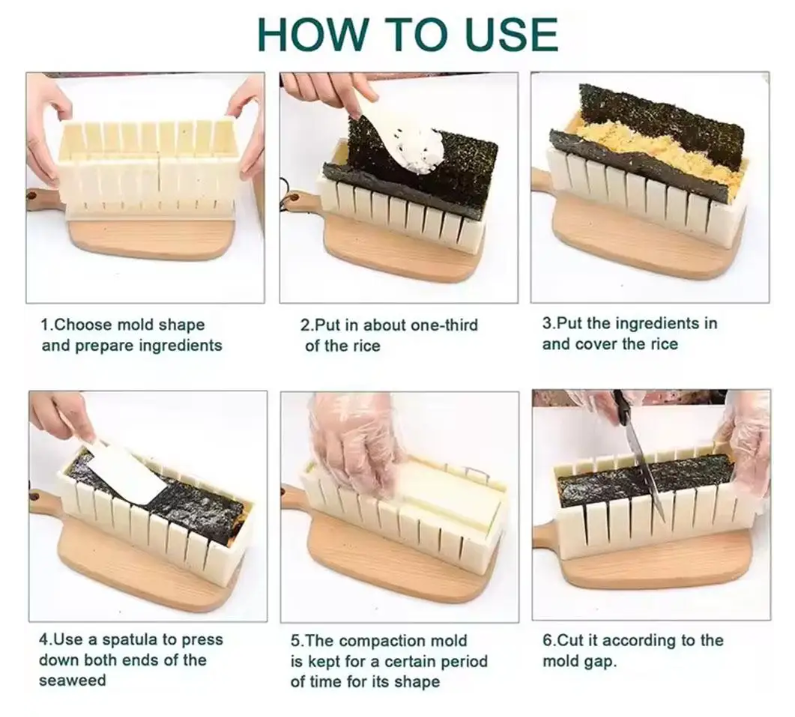 HOW TO USE

1.Choose mold shape and prepare ingredients

2.Put in about one-third of the rice

3.Put the ingredients in and cover the rice

4.Use a spatula to press down both ends of the seaweed

5.The compaction mold is kept for a certain period of time for its shape

6.Cut it according to the mold gap.