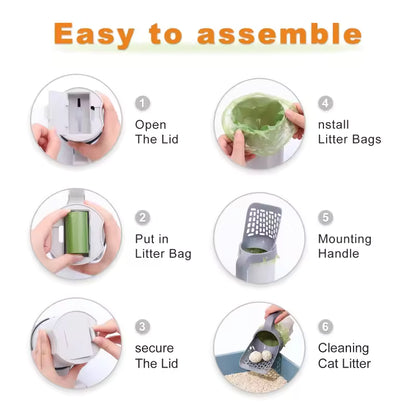 Easy to assemble

1
Open
The Lid

2
Put in
Litter Bag

3
secure
The Lid

4
nstall
Litter Bags

5
Mounting
Handle

6
Cleaning
Cat Litter